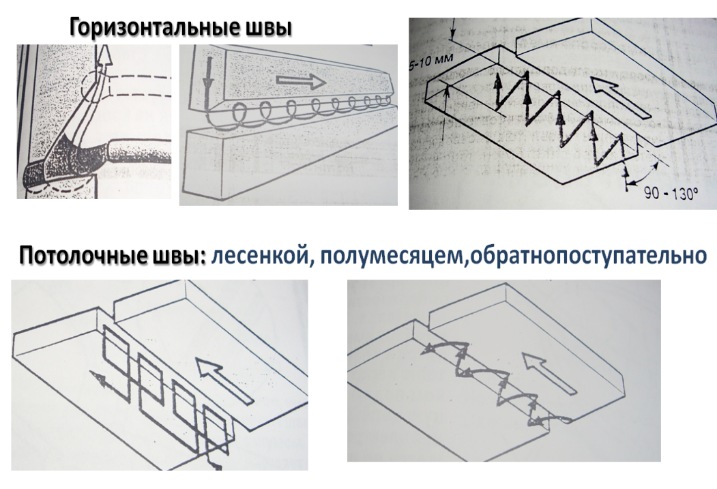 Горизонтальные швы

5-10 мм

90 - 130°

Потолочные швы: лесенкой, полумесяцем,обратнопоступательно