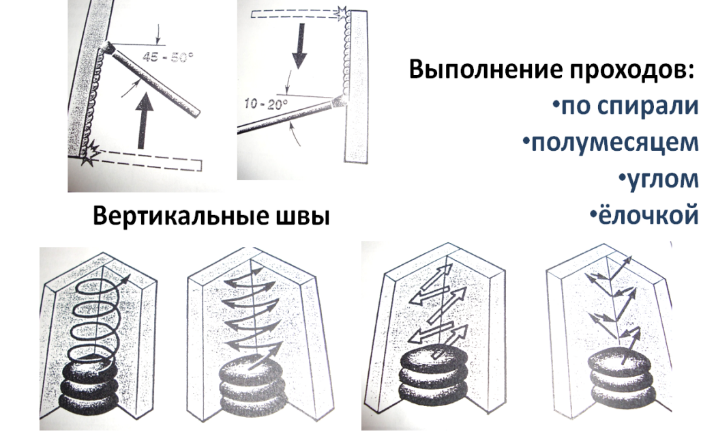 45 - 50°

10 - 20°

Выполнение проходов:
•по спирали
•полумесяцем
•углом
•ёлочкой

Вертикальные швы